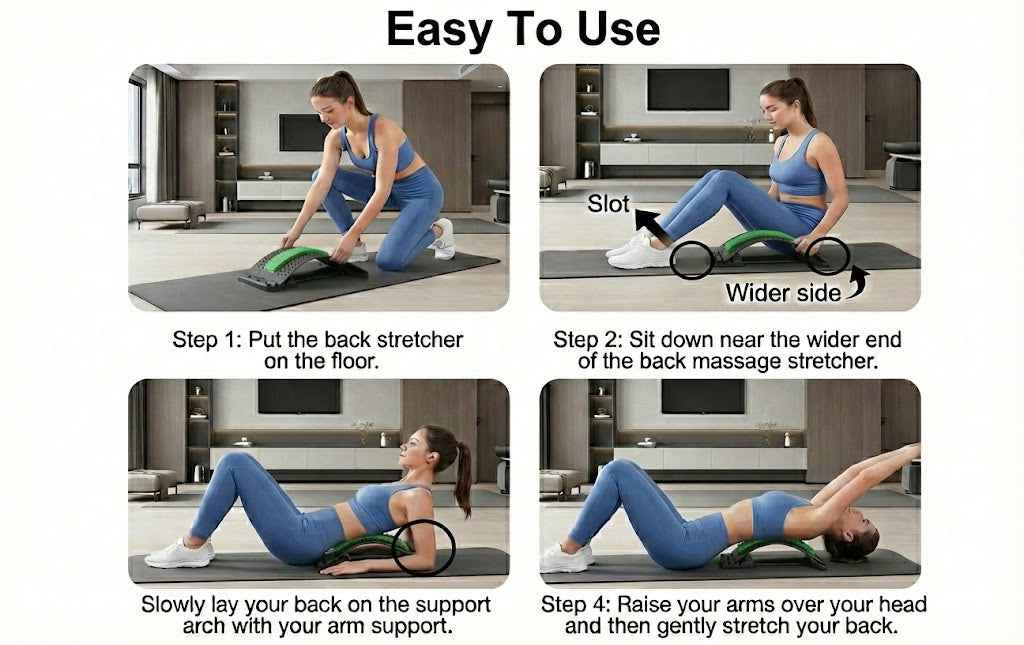 Easy To Use

Step 1: Put the back stretcher on the floor.

Slot

Wider side

Step 2: Sit down near the wider end of the back massage stretcher.

Slowly lay your back on the support arch with your arm support.

Step 4: Raise your arms over your head and then gently stretch your back.